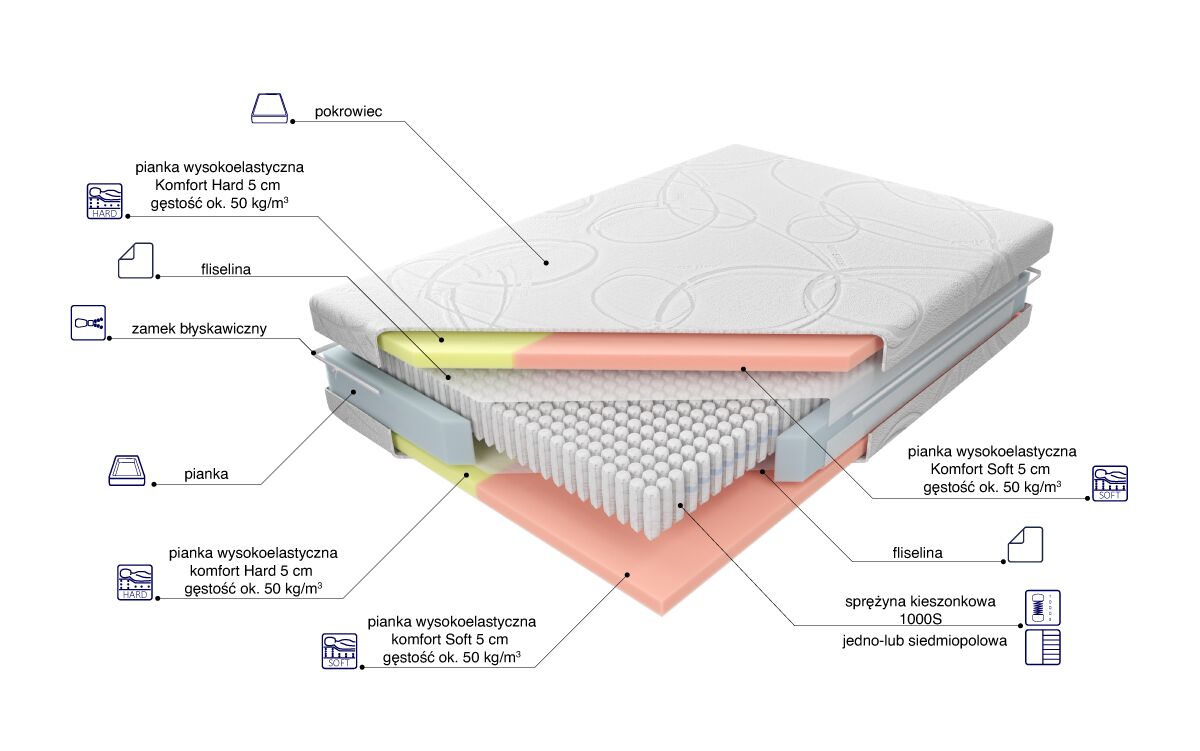 pokrowiec

pianka wysokoelastyczna Komfort Hard 5 cm gęstość ok. 50 kg/m$^3$

HARD

fliselina

zamek błyskawiczny

pianka

pianka wysokoelastyczna komfort Hard 5 cm gęstość ok. 50 kg/m$^3$

HARD

pianka wysokoelastyczna komfort Soft 5 cm gęstość ok. 50 kg/m$^3$

SOFT

pianka wysokoelastyczna Komfort Soft 5 cm gęstość ok. 50 kg/m$^3$

SOFT

fliselina

sprężyna kieszonkowa 1000S

jedno-lub siedmiopolowa