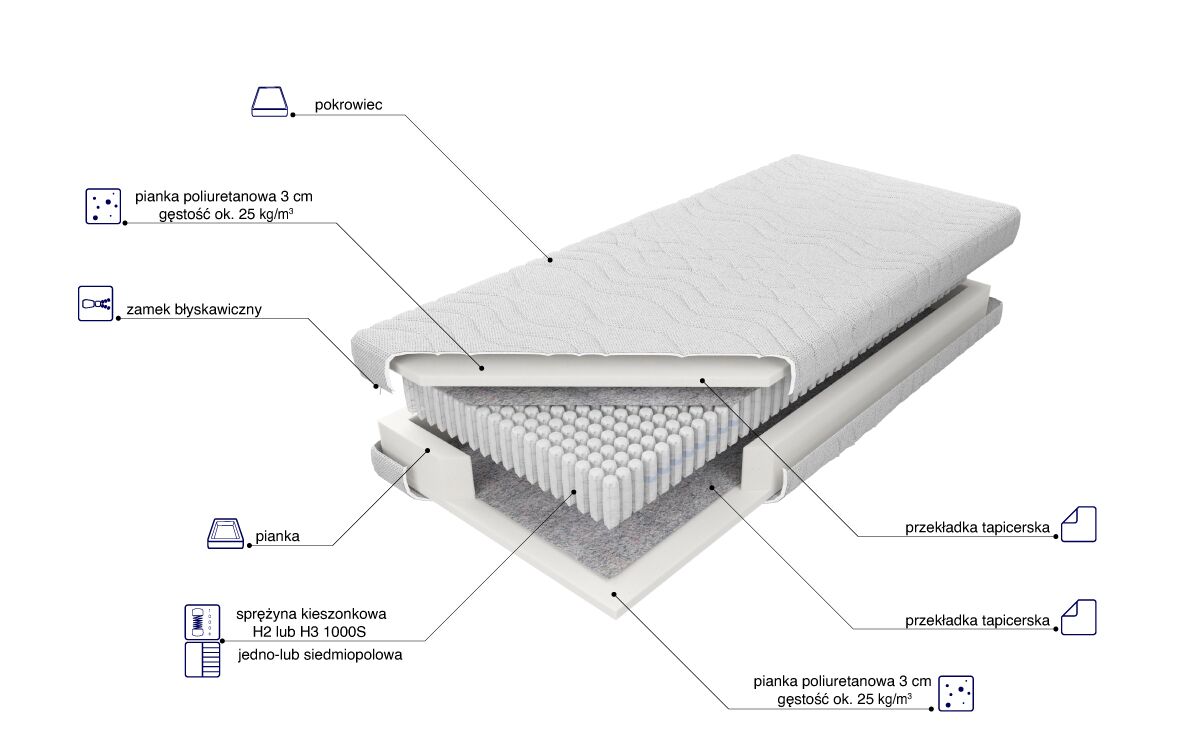 pokrowiec

pianka poliuretanowa 3 cm
gęstość ok. 25 kg/m$^3$

zamek błyskawiczny

pianka

sprężyna kieszonkowa
H2 lub H3 1000S

jedno-lub siedmiopolowa

przekładka tapicerska

przekładka tapicerska

pianka poliuretanowa 3 cm
gęstość ok. 25 kg/m$^3$