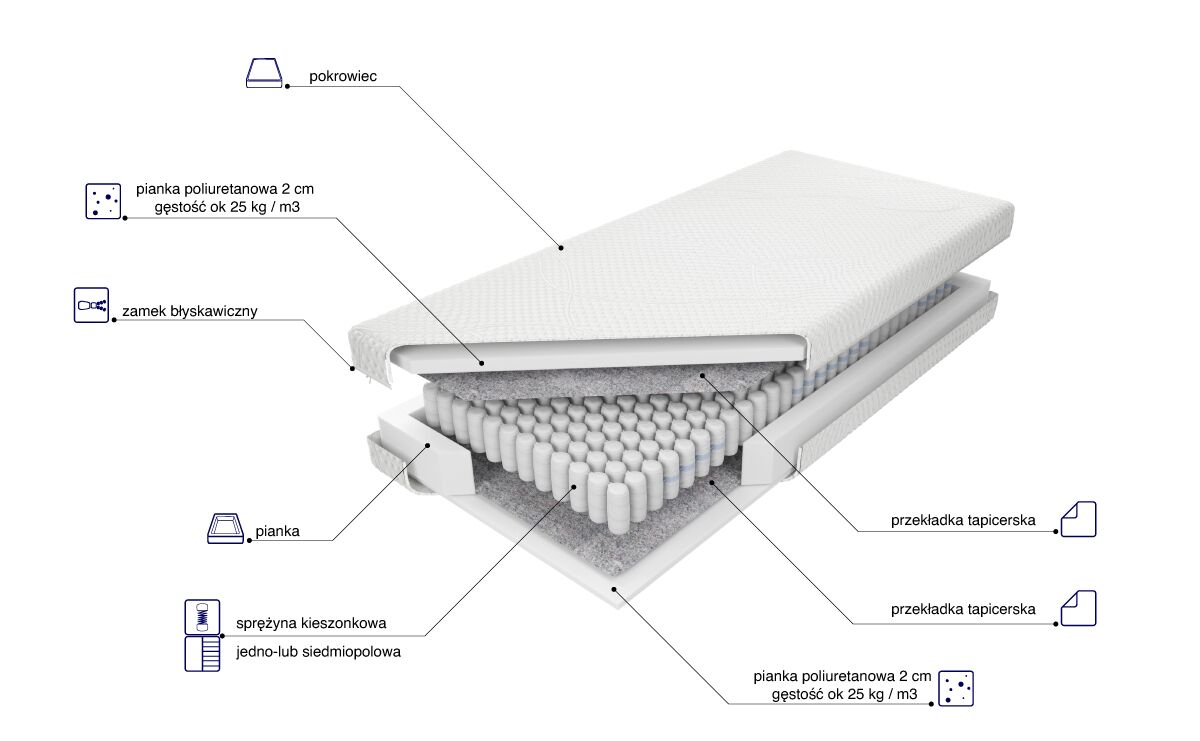 pokrowiec

pianka poliuretanowa 2 cm
gęstość ok 25 kg / m3

zamek błyskawiczny

pianka

sprężyna kieszonkowa
jedno-lub siedmiopolowa

przekładka tapicerska

przekładka tapicerska

pianka poliuretanowa 2 cm
gęstość ok 25 kg / m3